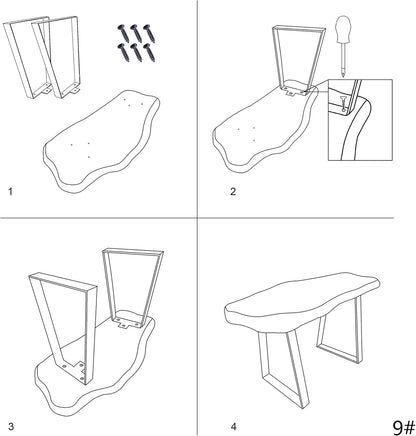 1

2

3

4

9#